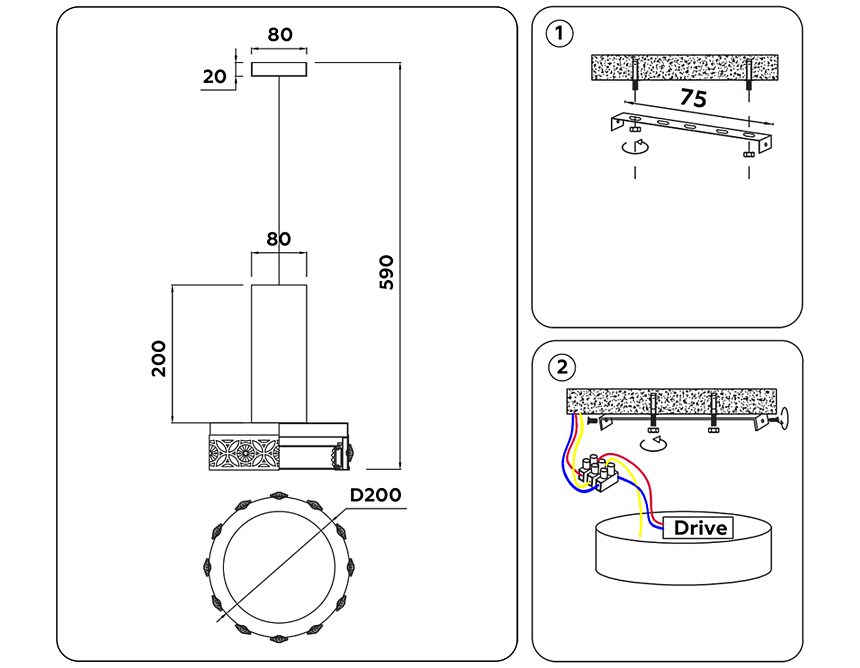 80
20
80
590
200
D200

1
75

2
Drive